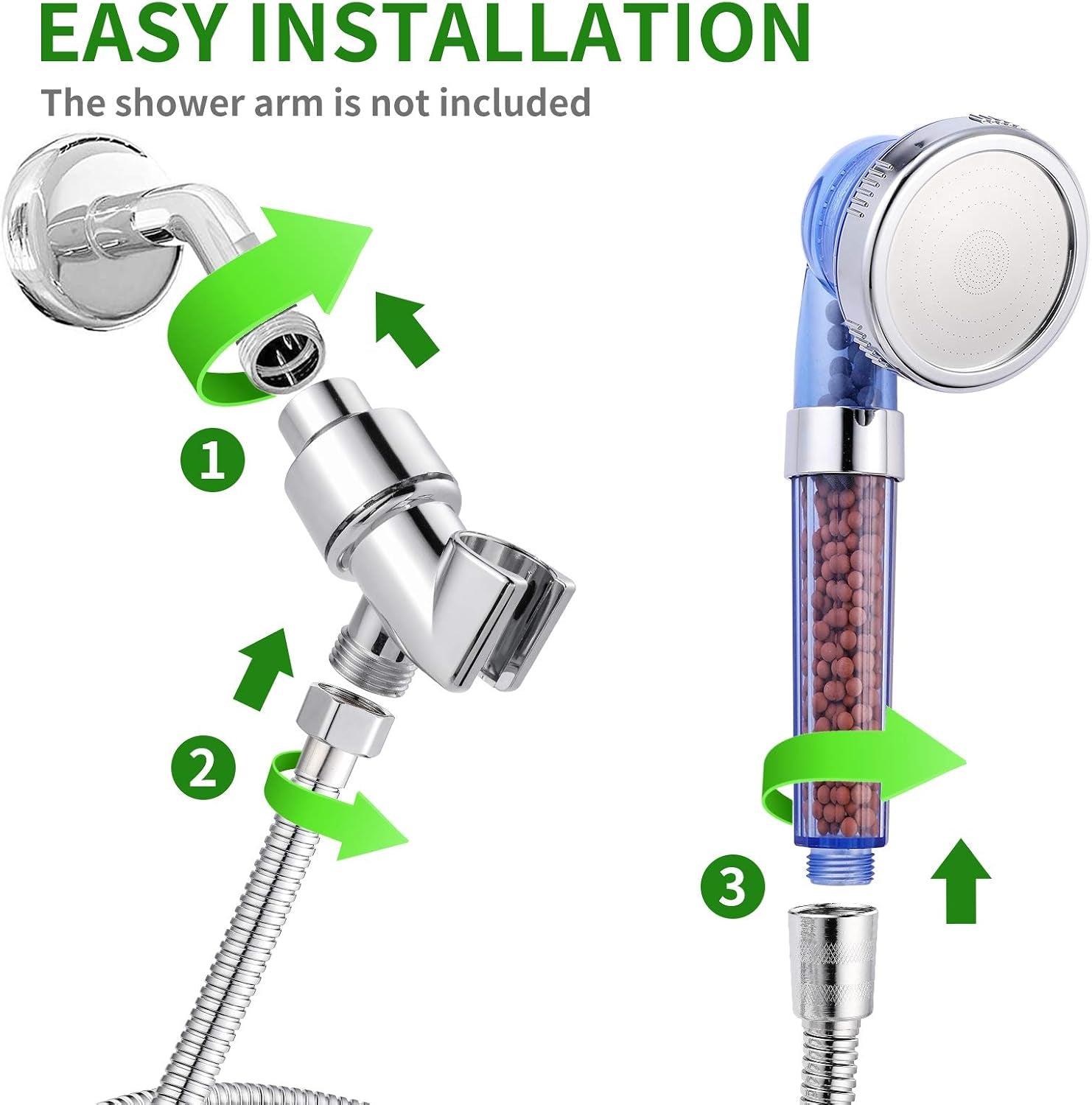 EASY INSTALLATION
The shower arm is not included

1

2

3